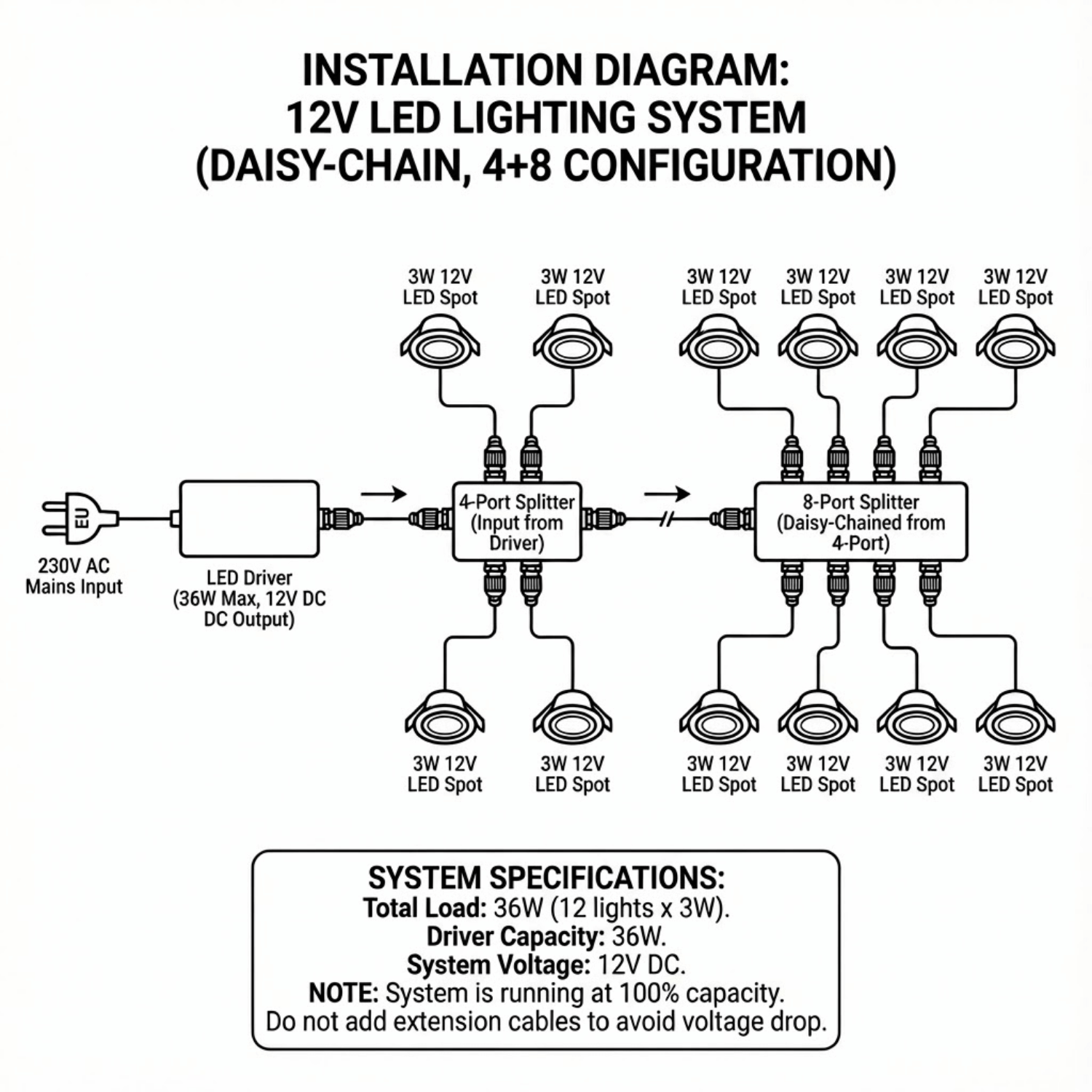 INSTALLATION DIAGRAM:
12V LED LIGHTING SYSTEM
(DAISY-CHAIN, 4+8 CONFIGURATION)

3W 12V LED Spot

3W 12V LED Spot

3W 12V LED Spot

3W 12V LED Spot

3W 12V LED Spot

3W 12V LED Spot

EU

230V AC Mains Input

LED Driver (36W Max, 12V DC DC Output)

4-Port Splitter (Input from Driver)

8-Port Splitter (Daisy-Chained from 4-Port)

3W 12V LED Spot

3W 12V LED Spot

3W 12V LED Spot

3W 12V LED Spot

3W 12V LED Spot

3W 12V LED Spot

SYSTEM SPECIFICATIONS:
Total Load: 36W (12 lights x 3W).
Driver Capacity: 36W.
System Voltage: 12V DC.
NOTE: System is running at 100% capacity.
Do not add extension cables to avoid voltage drop.