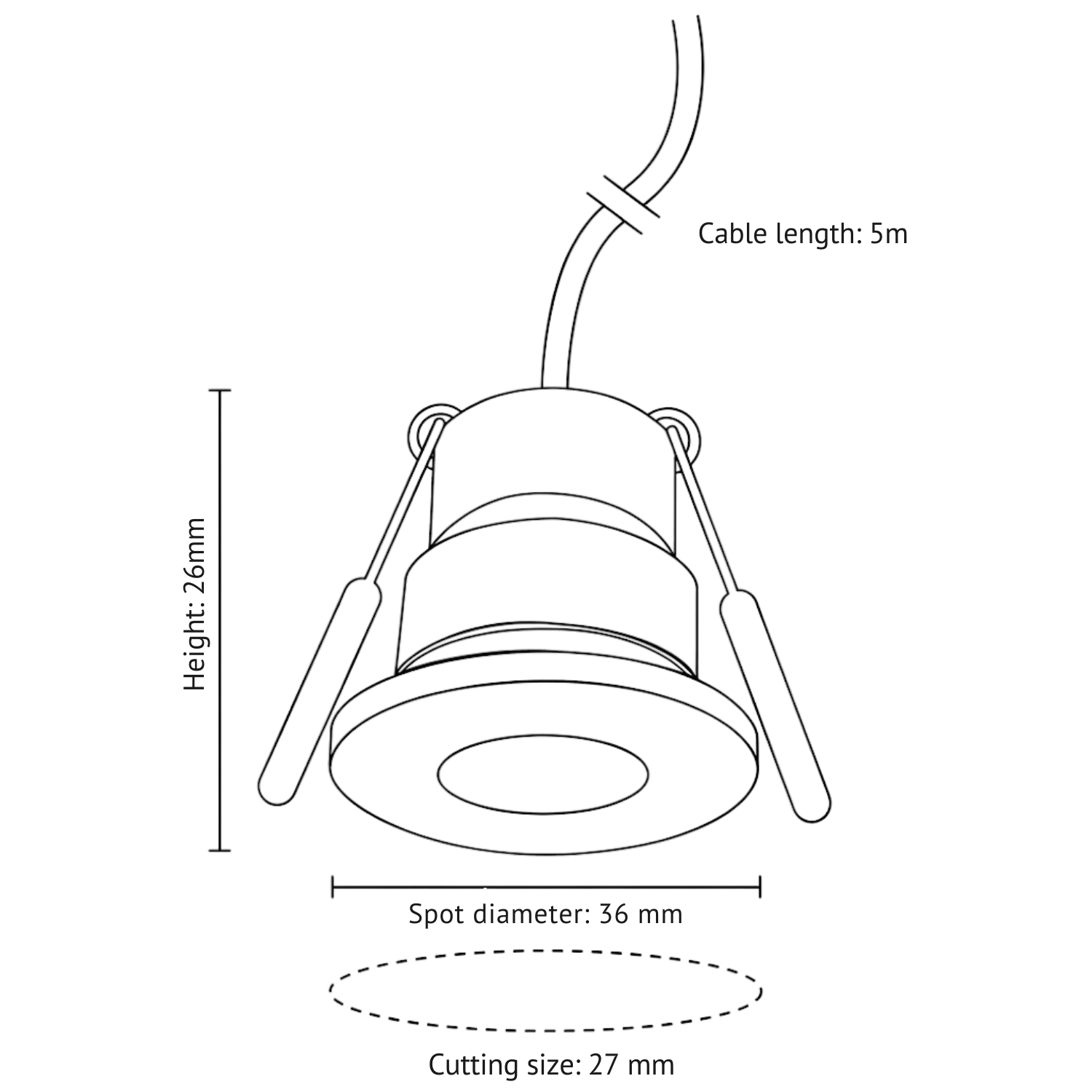 Cable length: 5m

Height: 26mm

Spot diameter: 36 mm

Cutting size: 27 mm